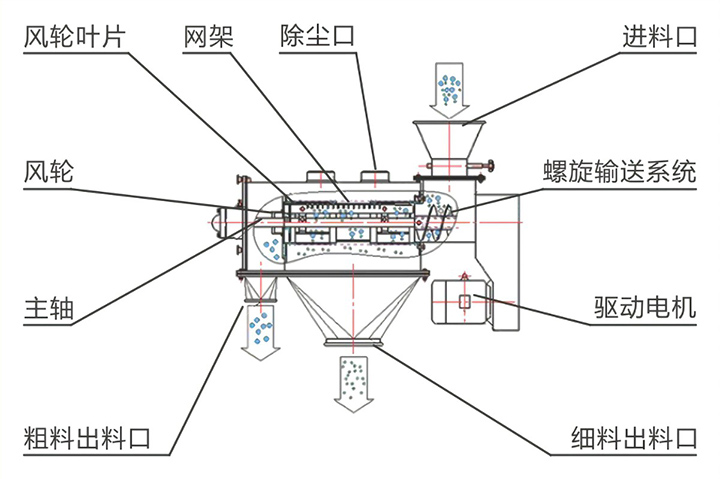 风轮叶片
网架
除尘口
进料口
风轮
螺旋输送系统
主轴
驱动电机
粗料出料口
细料出料口